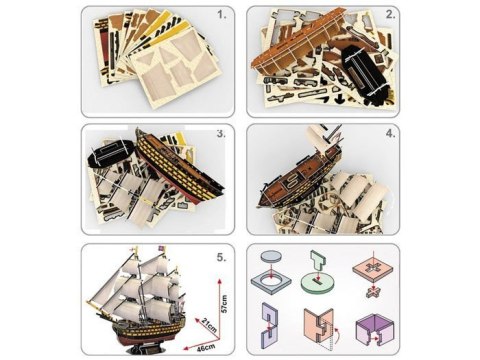 1.

2.

3.

4.

5.

57cm

21cm

46cm