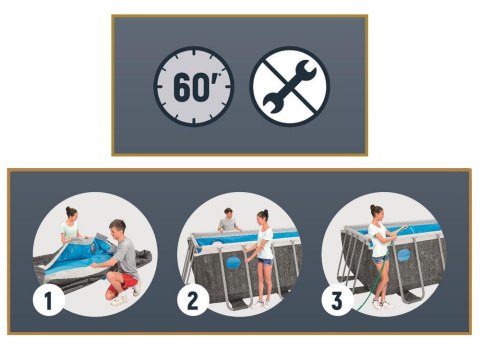 60'*

1

2

3