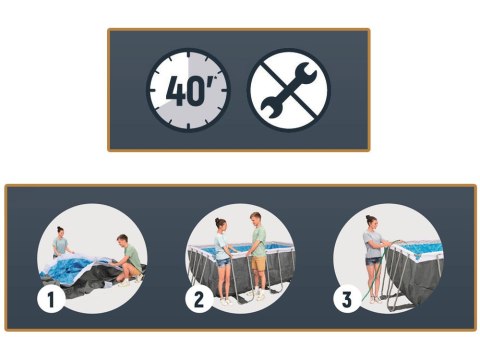 40'

1

2

3