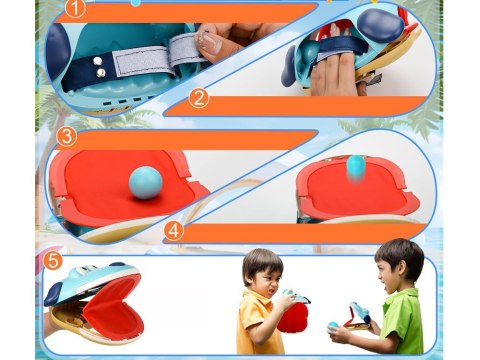 1

2

3

4

5